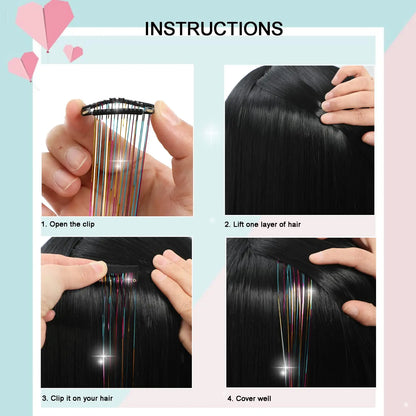 INSTRUCTIONS

1. Open the clip

2. Lift one layer of hair

3. Clip it on your hair

4. Cover well