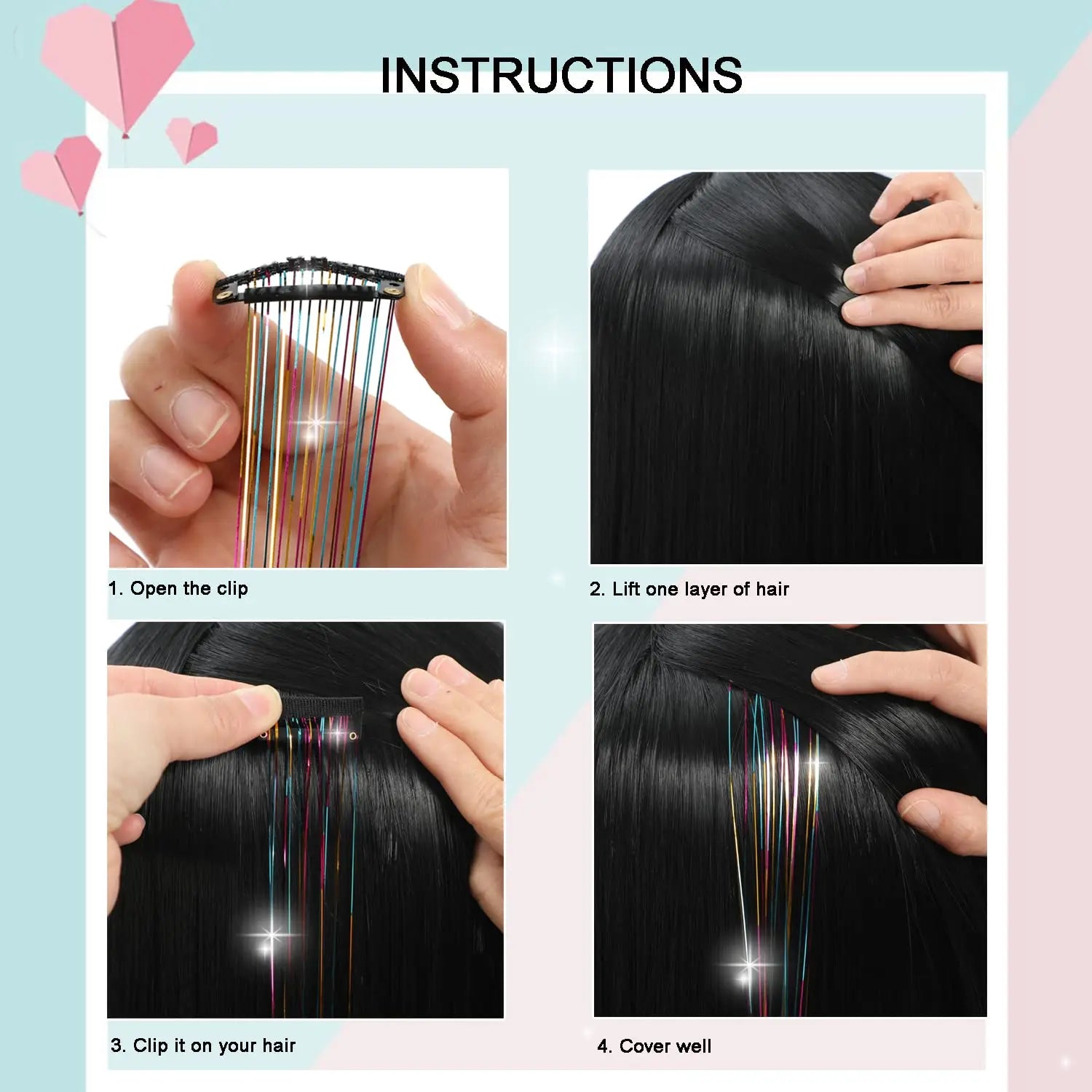 INSTRUCTIONS

1. Open the clip

2. Lift one layer of hair

3. Clip it on your hair

4. Cover well