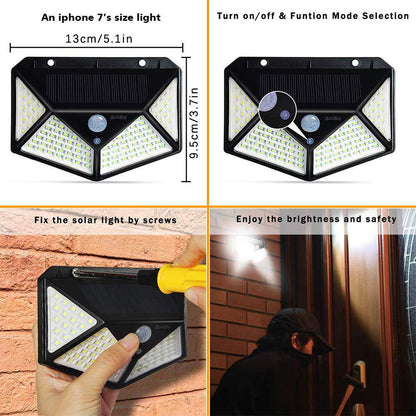 An iphone 7's size light

13cm/5.1in

9.5cm/3.7in

Turn on/off & Funtion Mode Selection

Fix the solar light by screws

Enjoy the brightness and safety