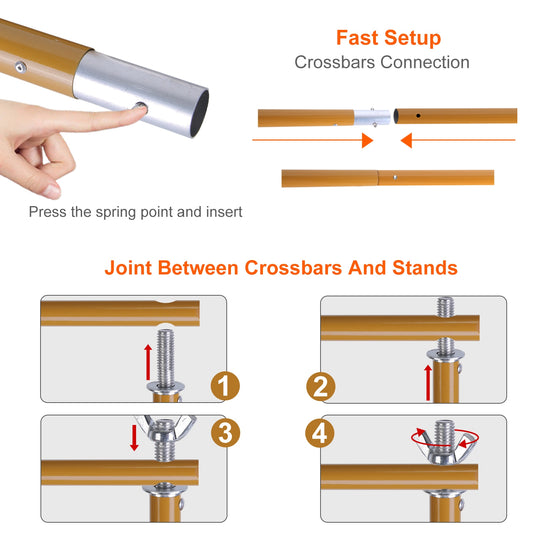 Fast Setup
Crossbars Connection

Press the spring point and insert

Joint Between Crossbars And Stands

1

2

3

4